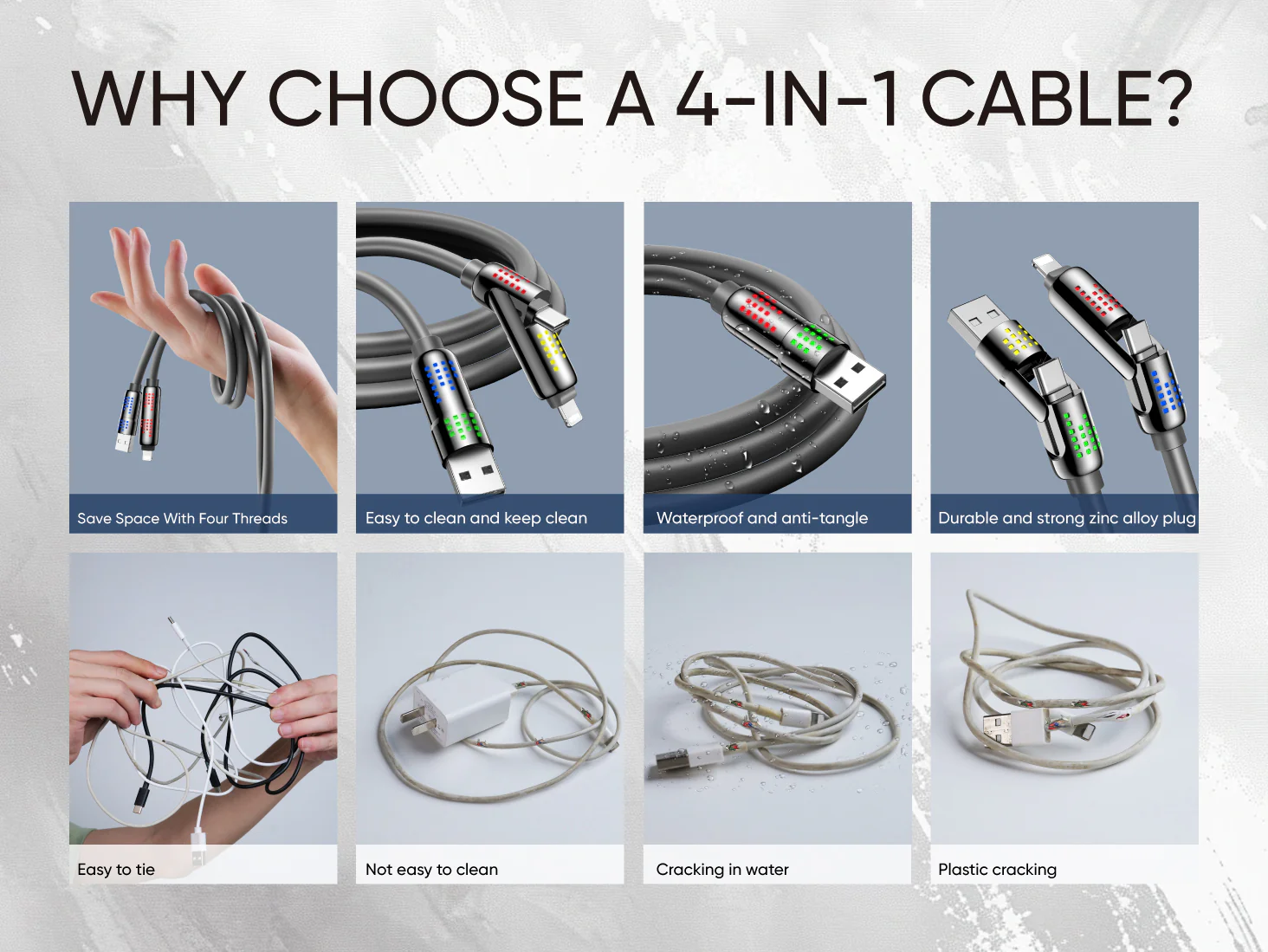 WHY CHOOSE A 4-IN-1 CABLE?

Save Space With Four Threads

Easy to clean and keep clean

Waterproof and anti-tangle

Durable and strong zinc alloy plug

Easy to tie

Not easy to clean

Cracking in water

Plastic cracking